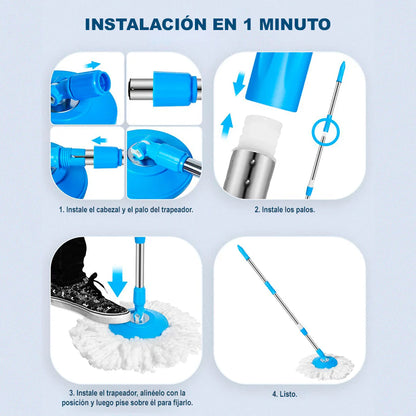 INSTALACIÓN EN 1 MINUTO

1. Instale el cabezal y el palo del trapeador.

2. Instale los palos.

3. Instale el trapeador, alinéelo con la posición y luego pise sobre él para fijarlo.

4. Listo.